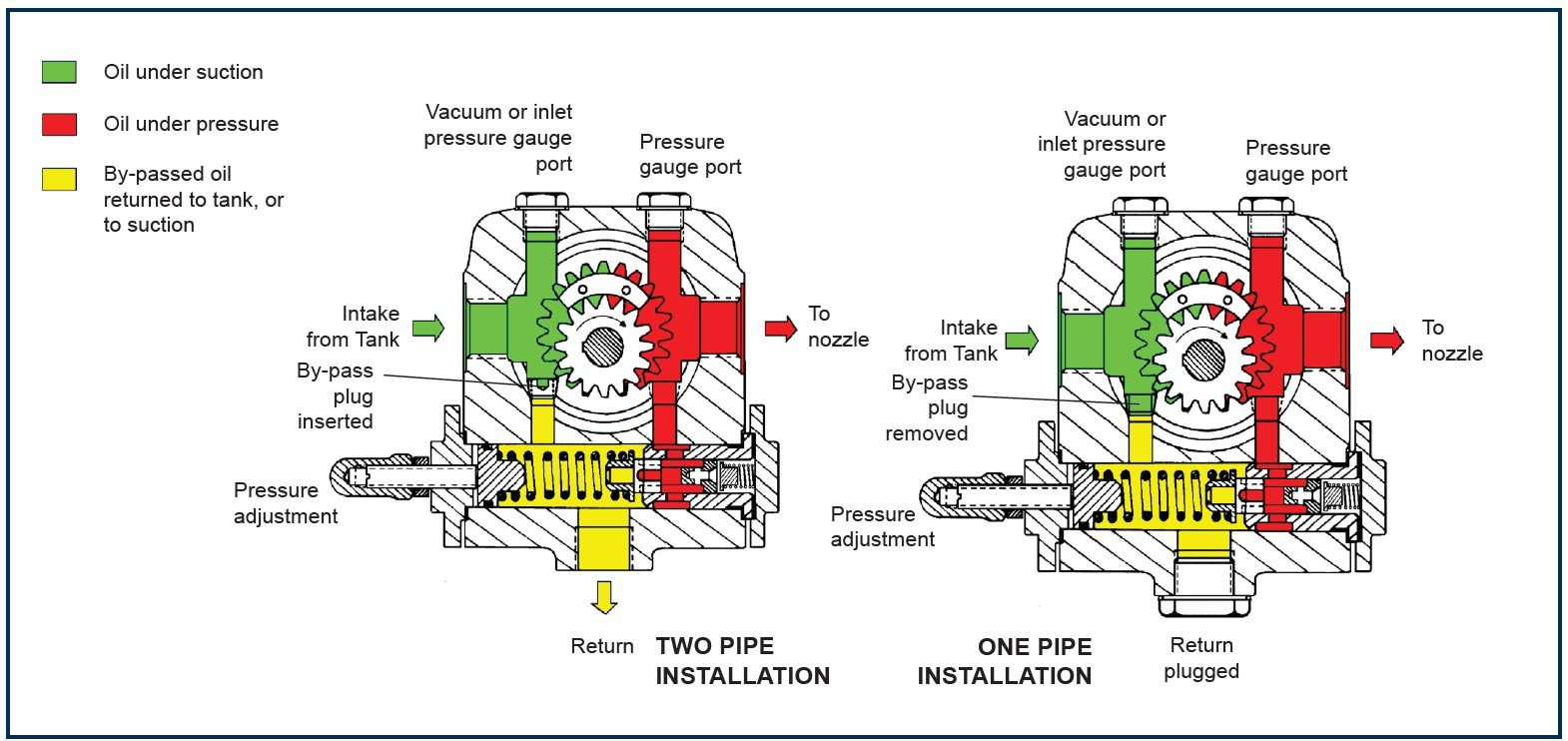 Oil under suction

Oil under pressure

By-passed oil returned to tank, or to suction

Vacuum or inlet pressure gauge port

Pressure gauge port

Intake from Tank

To nozzle

By-pass plug inserted

Pressure adjustment

Return

TWO PIPE INSTALLATION

Vacuum or inlet pressure gauge port

Pressure gauge port

Intake from Tank

To nozzle

By-pass plug removed

Pressure adjustment

ONE PIPE INSTALLATION

Return plugged